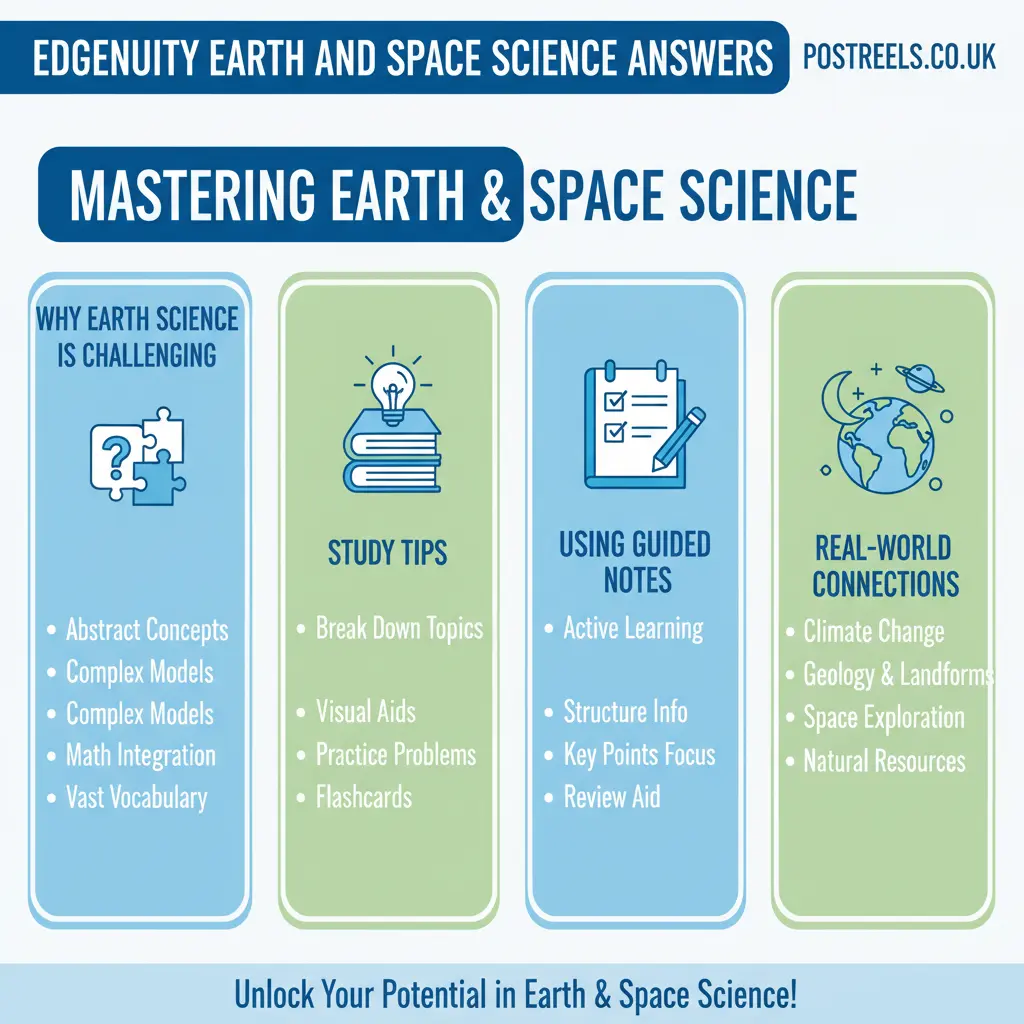 EDGENUITY EARTH AND SPACE SCIENCE ANSWERS

POSTREELS.CO.UK

MASTERING EARTH & SPACE SCIENCE

WHY EARTH SCIENCE IS CHALLENGING

- Abstract Concepts
- Complex Models
- Complex Models
- Math Integration
- Vast Vocabulary

STUDY TIPS

- Break Down Topics
- Visual Aids
- Practice Problems
- Flashcards

USING GUIDED NOTES

- Active Learning
- Structure Info
- Key Points Focus
- Review Aid

REAL-WORLD CONNECTIONS

- Climate Change
- Geology & Landforms
- Space Exploration
- Natural Resources

Unlock Your Potential in Earth & Space Science!