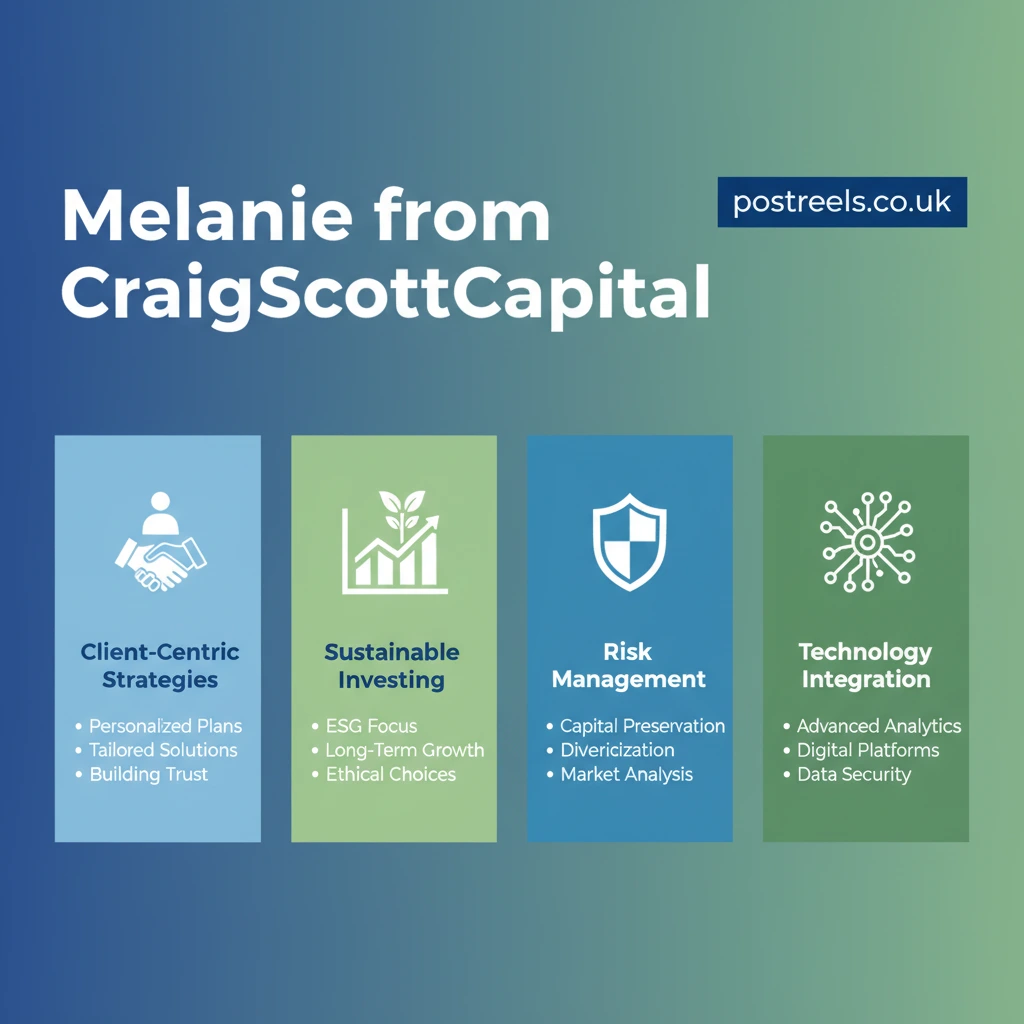 Melanie from CraigScottCapital

postreels.co.uk

Client-Centric Strategies
• Personalized Plans
• Tailored Solutions
• Building Trust

Sustainable Investing
• ESG Focus
• Long-Term Growth
• Ethical Choices

Risk Management
• Capital Preservation
• Divericization
• Market Analysis

Technology Integration
• Advanced Analytics
• Digital Platforms
• Data Security